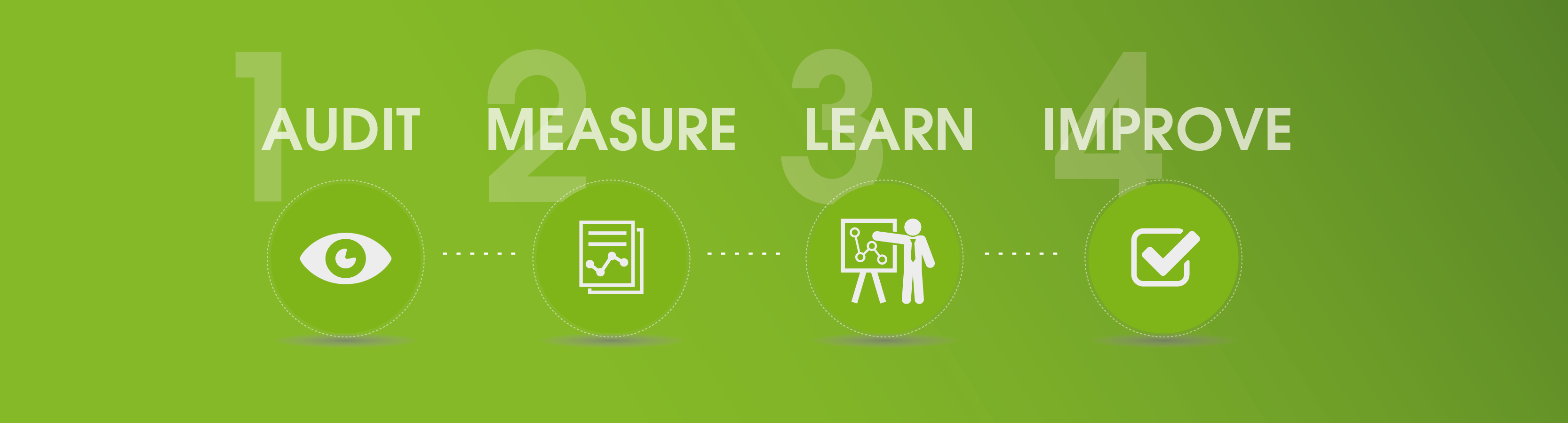 1 AUDIT

2 MEASURE

3 LEARN

4 IMPROVE