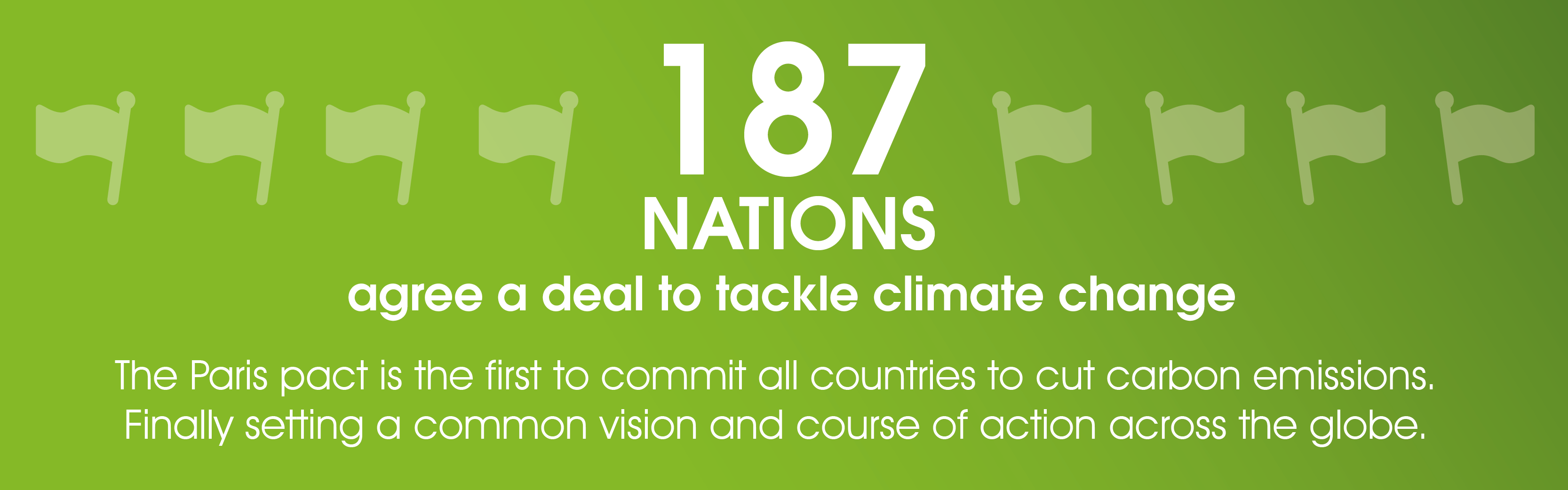 187
NATIONS
agree a deal to tackle climate change

The Paris pact is the first to commit all countries to cut carbon emissions. Finally setting a common vision and course of action across the globe.